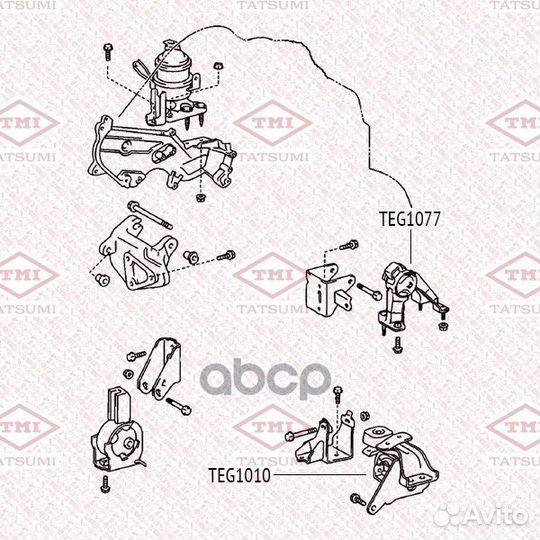 TATSUMI TATSUMI TATSUMI

TMI TMI TMI
TATSUMI TATSUMI TATSUMI

TEG1077

TMI TMI TMI
TATSUMI TATSUMI TATSUMI

abcp

TMI TMI TMI
TATSUMI TATSUMI TATSUMI

TEG1010

Avito