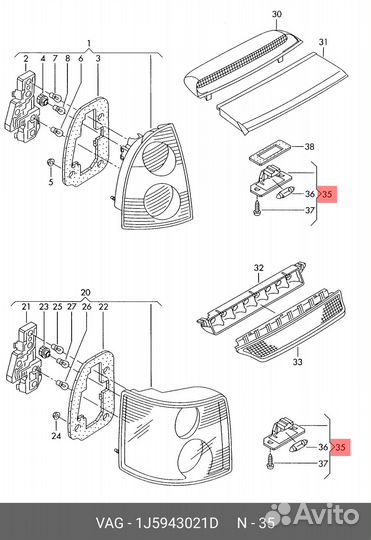 1
2 4 7 8 6 3
5
30
31
38
36
35
37
20
21 23 25 27 26 22
24
32
33
36
35
37
VAG - 1J5943021D N - 35
Avito