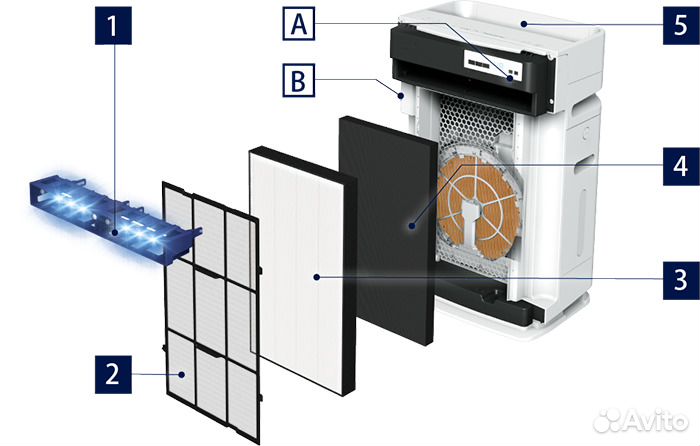 1

A

5

B

4

3

2

Avito