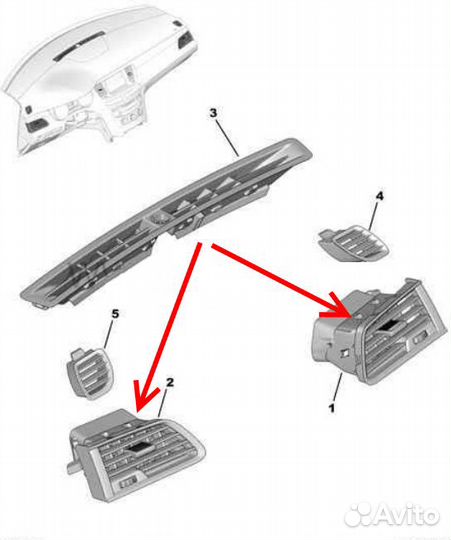 3
4
5
2
1
Avito