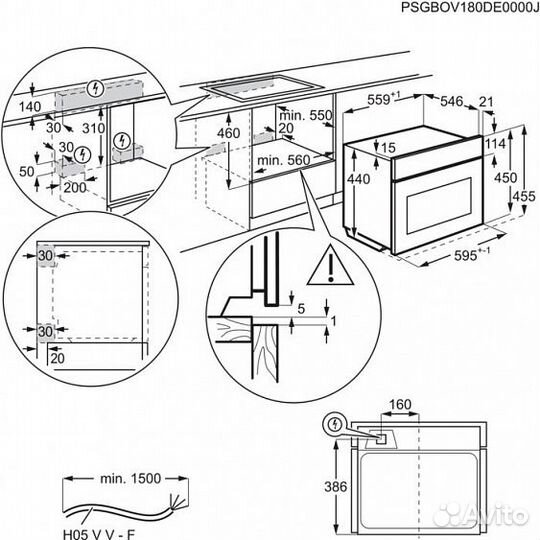 PSGBOV180DE0000J

140
30
310
30
50
200

460
min. 550
20
min. 560

$559^{+1}$
546
21
15
114
440
450
455
$595^{+-1}$

30
30
20

5
1

160
386

min. 1500
H05 V V - F

Avito