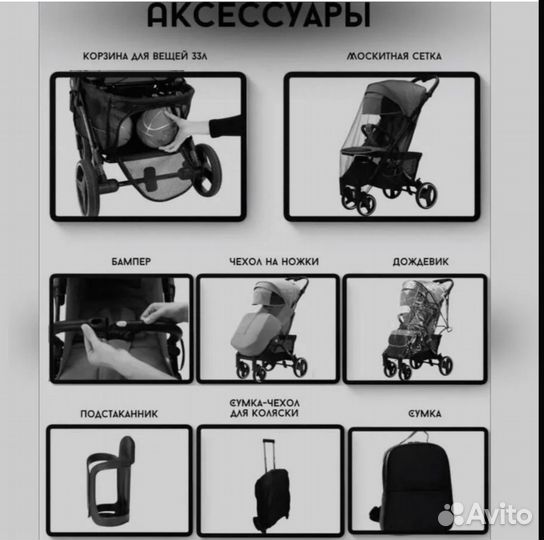 АКСЕССУАРЫ

КОРЗИНА ДЛЯ ВЕЩЕЙ 33Л

МОСКИТНАЯ СЕТКА

БАМПЕР

ЧЕХОЛ НА НОЖКИ

ДОЖДЕВИК

ПОДСТАКАННИК

СУМКА-ЧЕХОЛ ДЛЯ КОЛЯСКИ

СУМКА

Avito