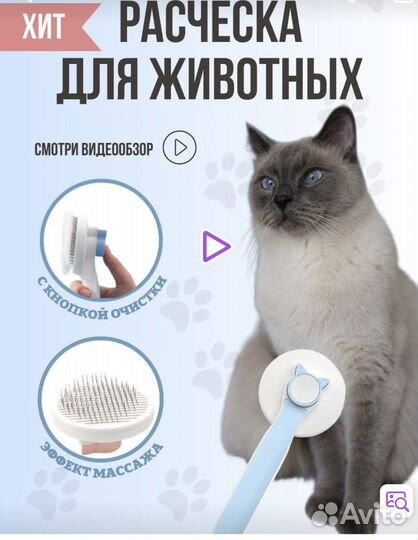 ХИТ
РАСЧЕСКА ДЛЯ ЖИВОТНЫХ

СМОТРИ ВИДЕООБЗОР

С КНОПКОЙ ОЧИСТКИ

ЭФФЕКТ МАССАЖА

Avito