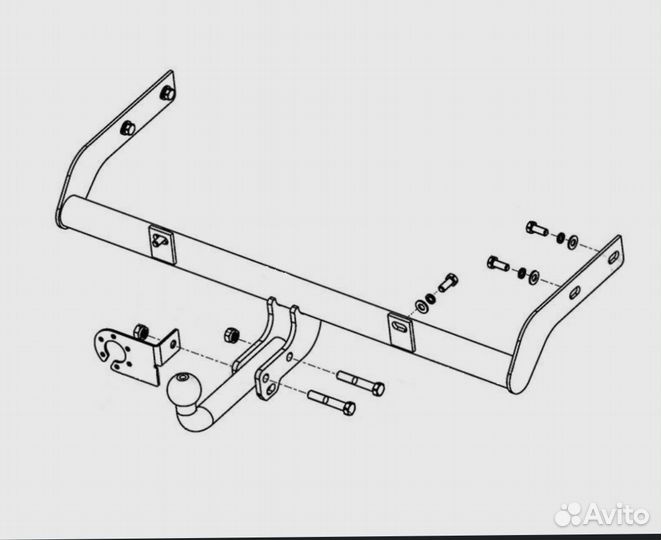 Avito