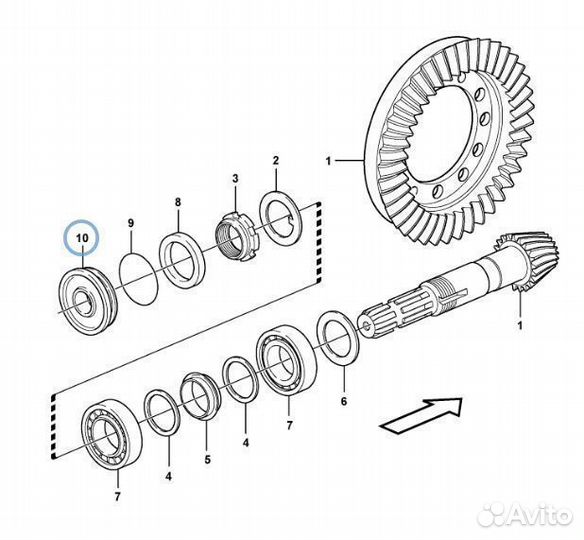 1
2
3
8
9
10
1
6
7
4
5
4
7
Avito