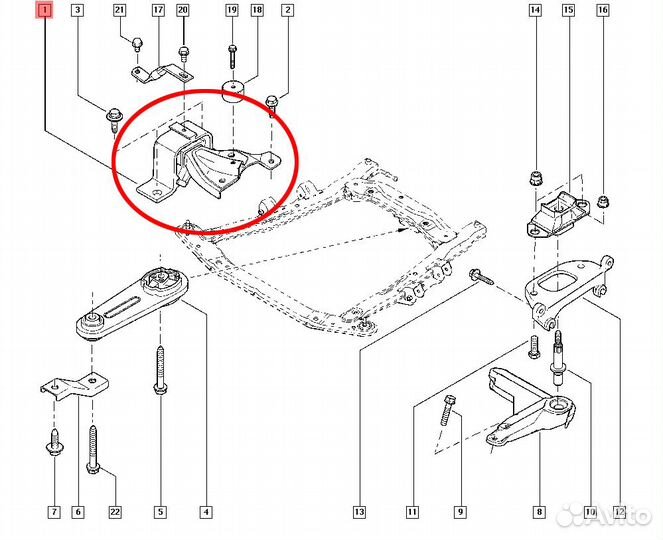 1 3 21 17 20 19 18 2 14 15 16

7 6 22 5 4 13 11 9 8 10 12

Avito