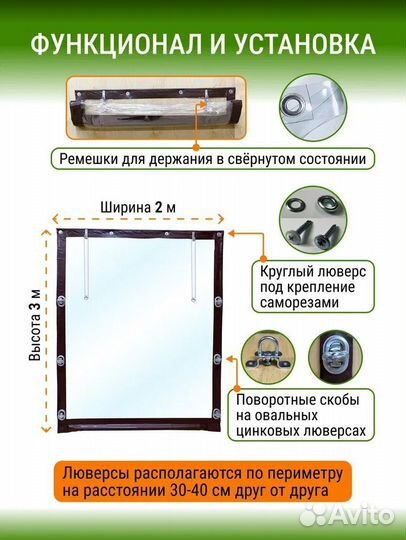 ФУНКЦИОНАЛ И УСТАНОВКА

Ремешки для держания в свёрнутом состоянии

Ширина 2 м

Высота 3 м

Круглый люверс под крепление саморезами

Поворотные скобы на овальных цинковых люверсах

Люверсы располагаются по периметру на расстоянии 30-40 см друг от друга

Avito