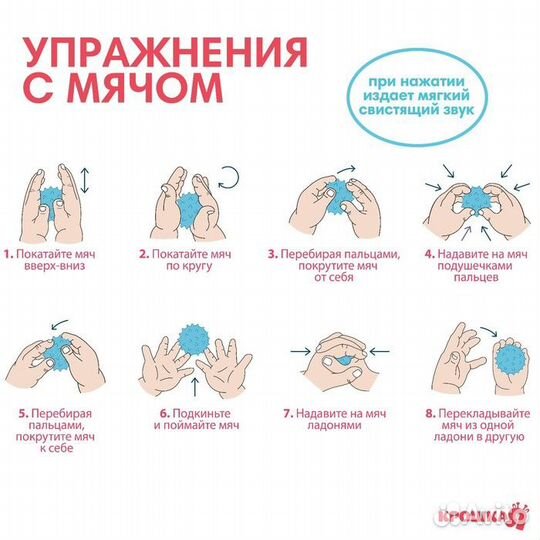 УПРАЖНЕНИЯ С МЯЧОМ

при нажатии издает мягкий свистящий звук

1. Покатайте мяч вверх-вниз

2. Покатайте мяч по кругу

3. Перебирая пальцами, покрутите мяч от себя

4. Надавите на мяч подушечками пальцев

5. Перебирая пальцами, покрутите мяч к себе

6. Подкиньте и поймайте мяч

7. Надавите на мяч ладонями

8. Перекладывайте мяч из одной ладони в другую

КРОШКА Я