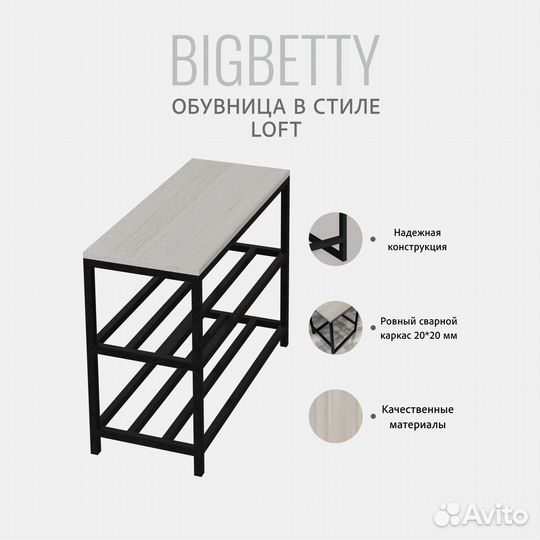 BIGBETTY
ОБУВНИЦА В СТИЛЕ LOFT

Надежная конструкция

Ровный сварной каркас 20*20 мм

Качественные материалы

Avito