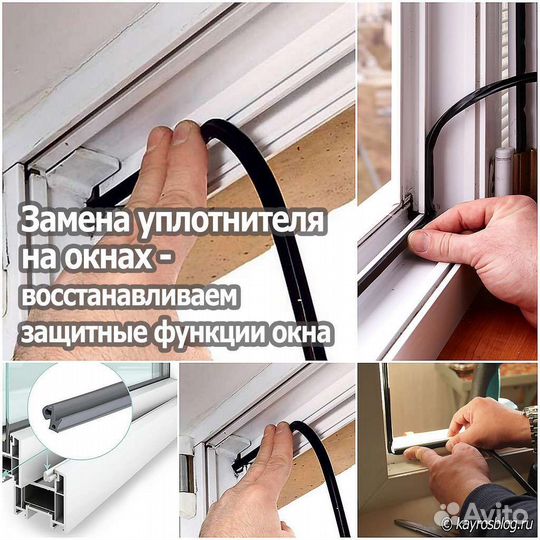 Замена уплотнителя на окнах - восстанавливаем защитные функции окна

Avito

© kayrosblog.ru