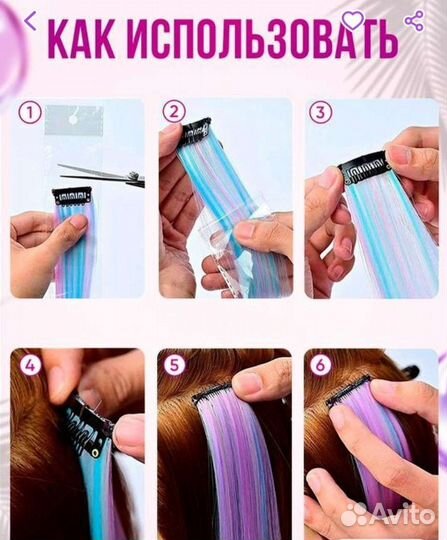 КАК ИСПОЛЬЗОВАТЬ

1

2

3

4

5

6

Avito