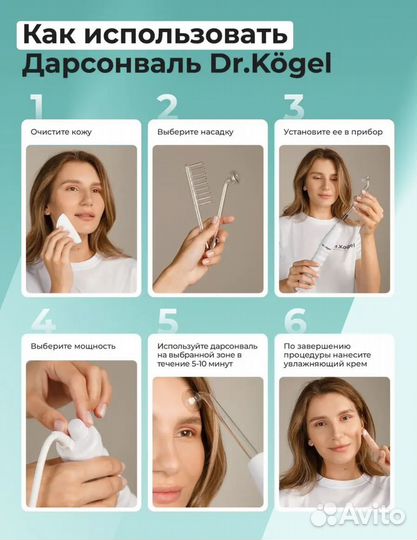 Как использовать
Дарсонваль Dr.Kögel

1
Очистите кожу

2
Выберите насадку

3
Установите ее в прибор

Kögel

4
Выберите мощность

5
Используйте дарсонваль на выбранной зоне в течение 5-10 минут

6
По завершению процедуры нанесите увлажняющий крем

Avito