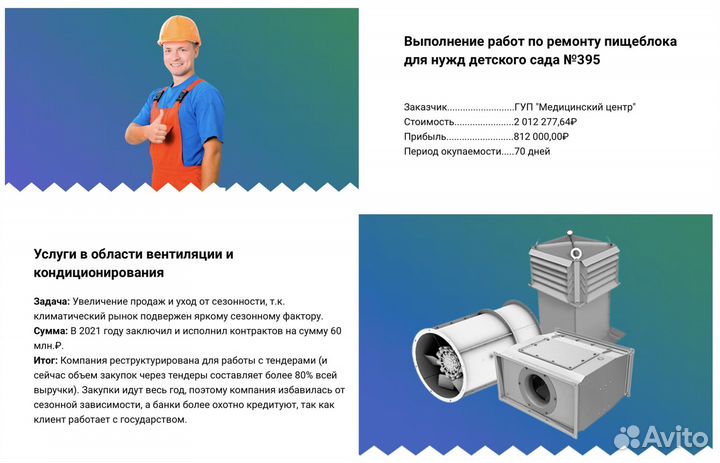 Выполнение работ по ремонту пищеблока для нужд детского сада №395

Заказчик..........................ГУП "Медицинский центр"
Стоимость.......................2 012 277,64₽
Прибыль..........................812 000,00₽
Период окупаемости.....70 дней

Услуги в области вентиляции и кондиционирования

Задача: Увеличение продаж и уход от сезонности, т.к. климатический рынок подвержен яркому сезонному фактору.
Сумма: В 2021 году заключил и исполнил контрактов на сумму 60 млн.₽.
Итог: Компания реструктурирована для работы с тендерами (и сейчас объем закупок через тендеры составляет более 80% всей выручки). Закупки идут весь год, поэтому компания избавилась от сезонной зависимости, а банки более охотно кредитуют, так как клиент работает с государством.

Avito