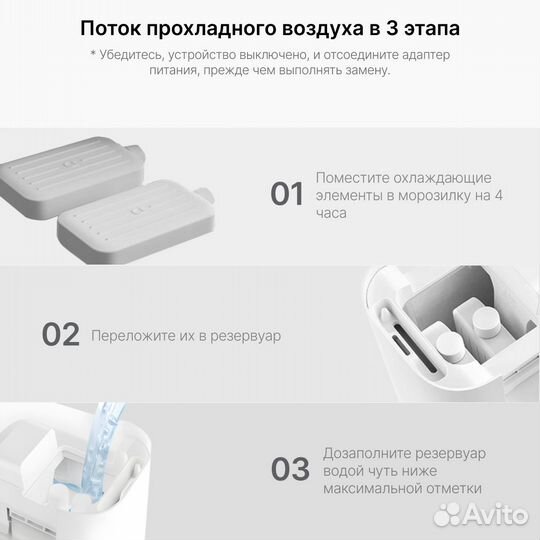 Поток прохладного воздуха в 3 этапа

* Убедитесь, устройство выключено, и отсоедините адаптер питания, прежде чем выполнять замену.

01 Поместите охлаждающие элементы в морозилку на 4 часа

02 Переложите их в резервуар

03 Дозаполните резервуар водой чуть ниже максимальной отметки

Avito