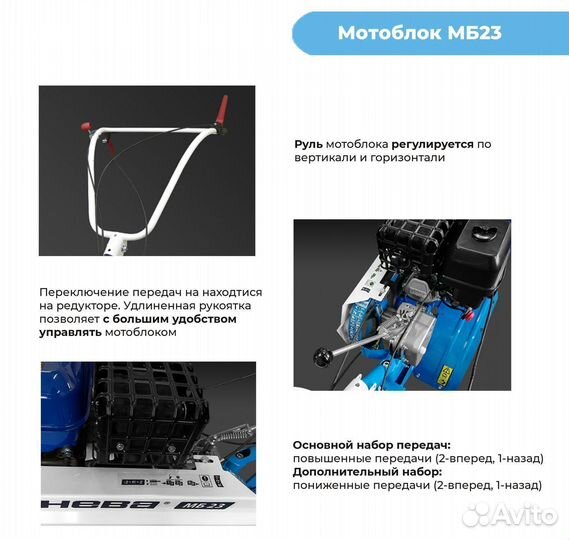 Мотоблок МБ23

Руль мотоблока регулируется по вертикали и горизонтали

Переключение передач на находтися на редукторе. Удлиненная рукоятка позволяет с большим удобством управлять мотоблоком

Основной набор передач:
повышенные передачи (2-вперед, 1-назад)
Дополнительный набор:
пониженные передачи (2-вперед, 1-назад)

НЕВА МБ23

Avito