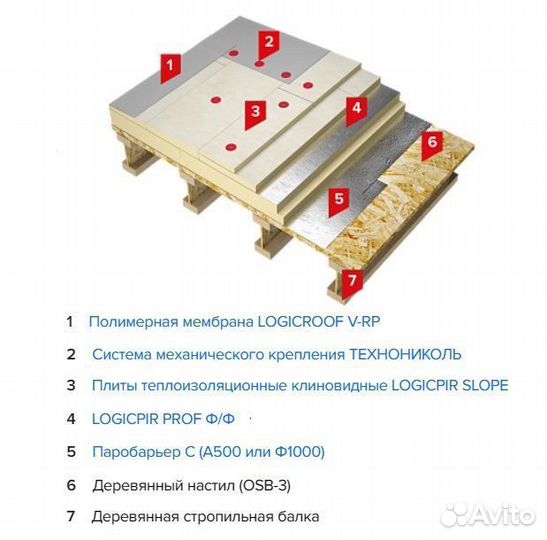 1
2
3
4
5
6
7

1 Полимерная мембрана LOGICROOF V-RP

2 Система механического крепления ТЕХНОНИКОЛЬ

3 Плиты теплоизоляционные клиновидные LOGICPIR SLOPE

4 LOGICPIR PROF Ф/Ф

5 Паробарьер С (А500 или Ф1000)

6 Деревянный настил (OSB-3)

7 Деревянная стропильная балка

Avito