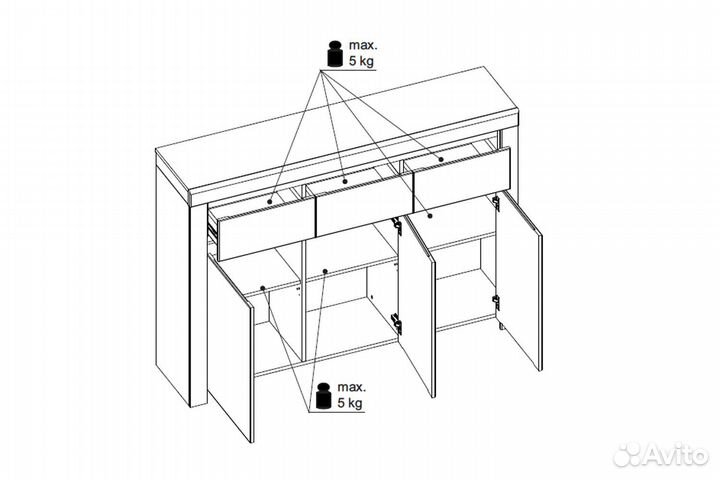 max.
5 kg

max.
5 kg

Avito