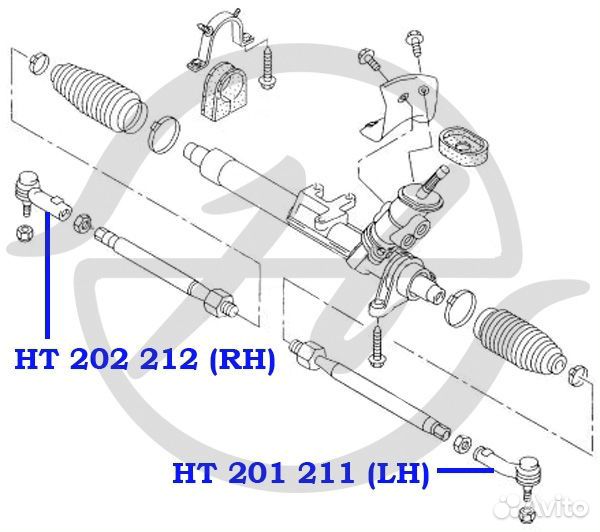 HT 202 212 (RH)

HT 201 211 (LH)

Avito