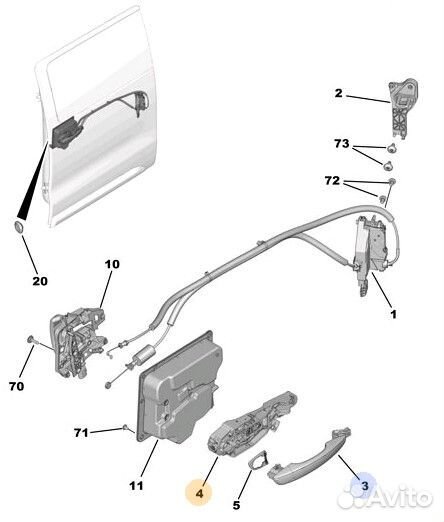 2
73
72
20
10
1
70
71
11
4
5
3
Avito