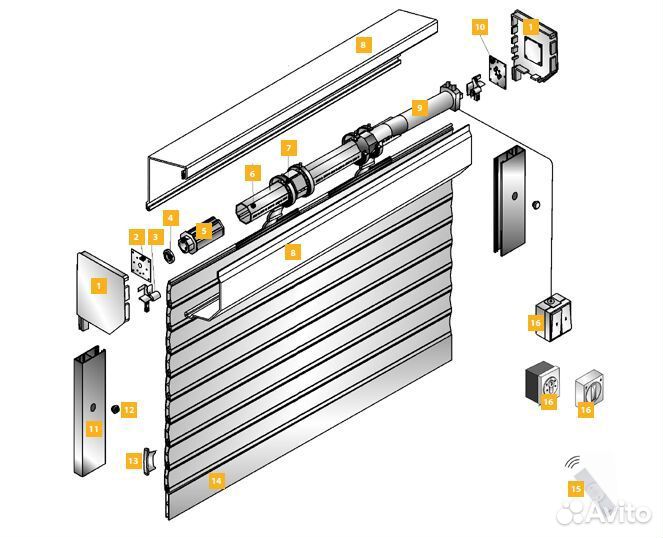 8
10
1
9
7
6
4
5
2
3
8
1
16
16
16
12
11
13
14
15
Avito