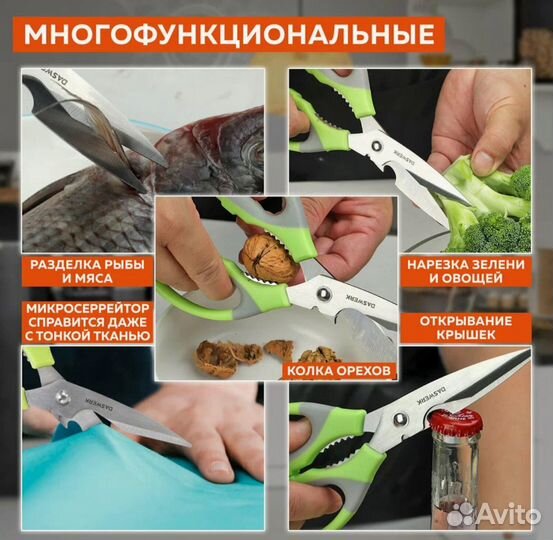 МНОГОФУНКЦИОНАЛЬНЫЕ

DASWERK

DASWERK

РАЗДЕЛКА РЫБЫ И МЯСА

НАРЕЗКА ЗЕЛЕНИ И ОВОЩЕЙ

DASWERK

МИКРОСЕРРЕЙТОР СПРАВИТСЯ ДАЖЕ С ТОНКОЙ ТКАНЬЮ

ОТКРЫВАНИЕ КРЫШЕК

КОЛКА ОРЕХОВ

DASWERK

DASWERK

Avito