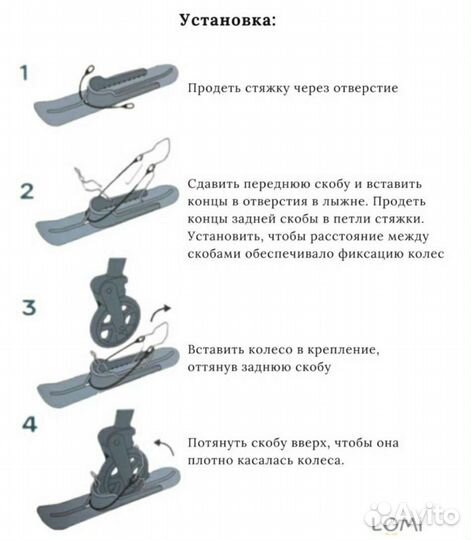 Установка:

1

Продеть стяжку через отверстие

2

Сдавить переднюю скобу и вставить концы в отверстия в лыжне. Продеть концы задней скобы в петли стяжки. Установить, чтобы расстояние между скобами обеспечивало фиксацию колес

3

Вставить колесо в крепление, оттянув заднюю скобу

4

Потянуть скобу вверх, чтобы она плотно касалась колеса.

Avito

LOMI