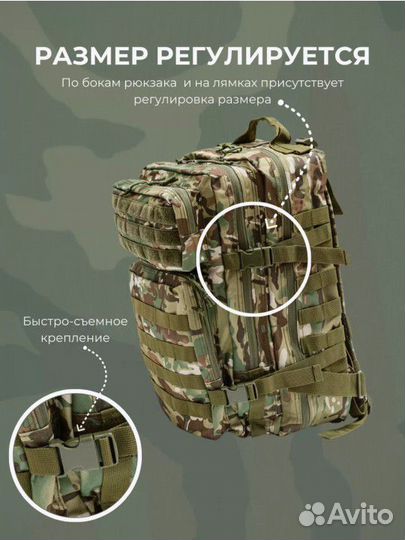 РАЗМЕР РЕГУЛИРУЕТСЯ

По бокам рюкзака  и на лямках присутствует регулировка размера

Быстро-съемное крепление

Avito