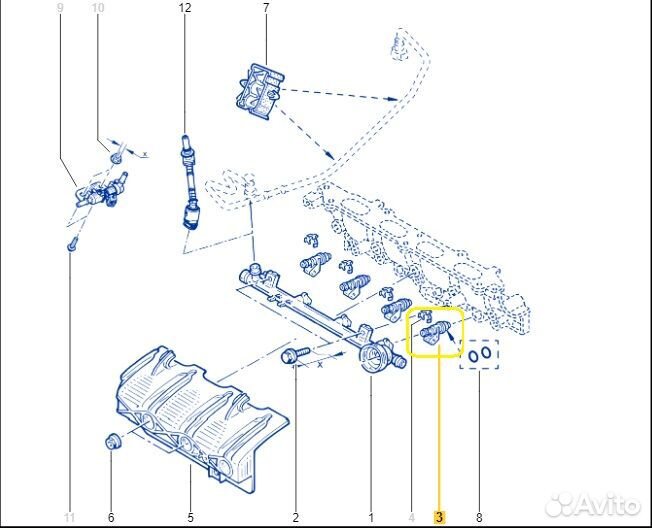 9
10
12
7
x
x
11
6
5
2
1
4
3
8
Avito