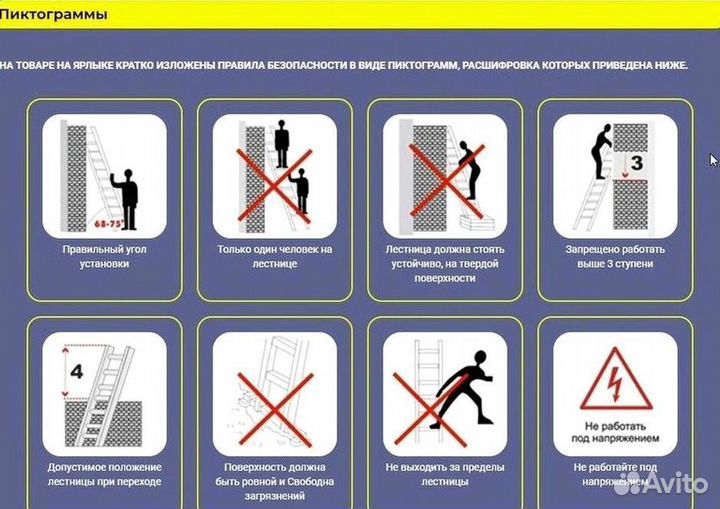 Пиктограммы

НА ТОВАРЕ НА ЯРЛЫКЕ КРАТКО ИЗЛОЖЕНЫ ПРАВИЛА БЕЗОПАСНОСТИ В ВИДЕ ПИКТОГРАММ, РАСШИФРОВКА КОТОРЫХ ПРИВЕДЕНА НИЖЕ.

68-75°

Правильный угол установки

Только один человек на лестнице

Лестница должна стоять устойчиво, на твердой поверхности

3

Запрещено работать выше 3 ступени

4

Допустимое положение лестницы при переходе

Поверхность должна быть ровной и Свободна загрязнений

Не выходить за пределы лестницы

Не работать под напряжением

Не работайте под напряжением

Avito