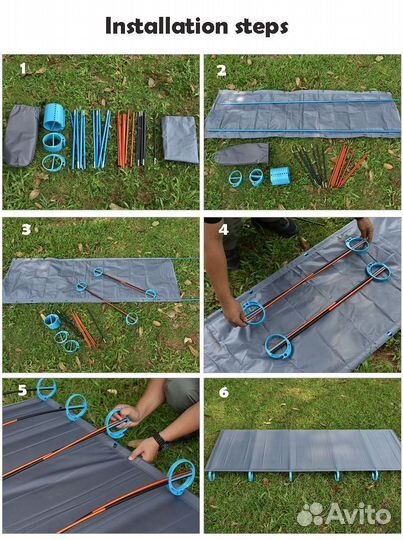 Installation steps

1

2

3

4

5

6

Avito