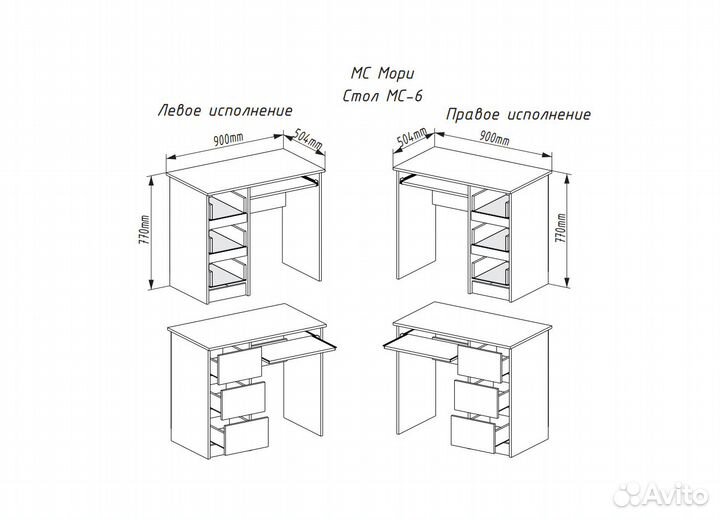 МС Мори
Стол МС-6

Левое исполнение

900mm
504mm
770mm

Правое исполнение

504mm
900mm
770mm

Avito