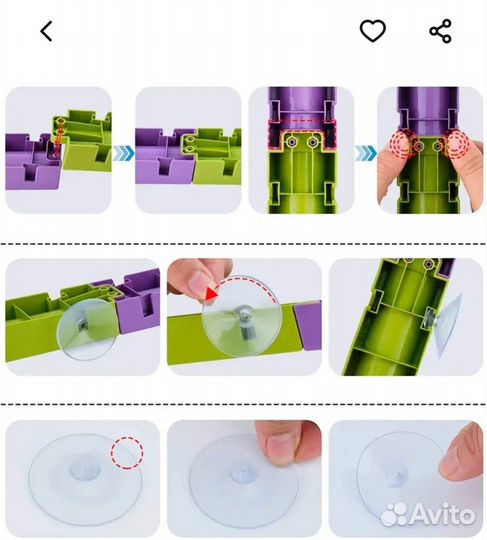 Avito