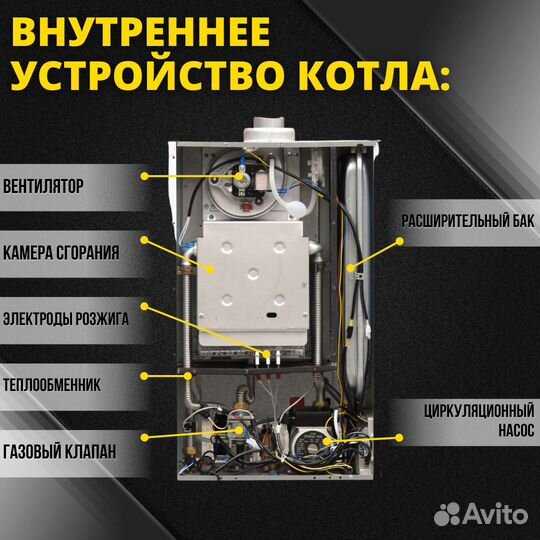 ВНУТРЕННЕЕ УСТРОЙСТВО КОТЛА:

ВЕНТИЛЯТОР

КАМЕРА СГОРАНИЯ

ЭЛЕКТРОДЫ РОЗЖИГА

ТЕПЛООБМЕННИК

ГАЗОВЫЙ КЛАПАН

РАСШИРИТЕЛЬНЫЙ БАК

ЦИРКУЛЯЦИОННЫЙ НАСОС

Avito