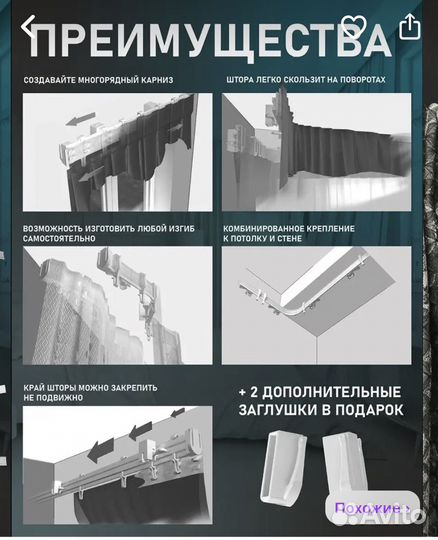 ПРЕИМУЩЕСТВА

СОЗДАВАЙТЕ МНОГОРЯДНЫЙ КАРНИЗ

ШТОРА ЛЕГКО СКОЛЬЗИТ НА ПОВОРОТАХ

ВОЗМОЖНОСТЬ ИЗГОТОВИТЬ ЛЮБОЙ ИЗГИБ САМОСТОЯТЕЛЬНО

КОМБИНИРОВАННОЕ КРЕПЛЕНИЕ К ПОТОЛКУ И СТЕНЕ

КРАЙ ШТОРЫ МОЖНО ЗАКРЕПИТЬ НЕ ПОДВИЖНО

+ 2 ДОПОЛНИТЕЛЬНЫЕ ЗАГЛУШКИ В ПОДАРОК

Похожие ›

Avito