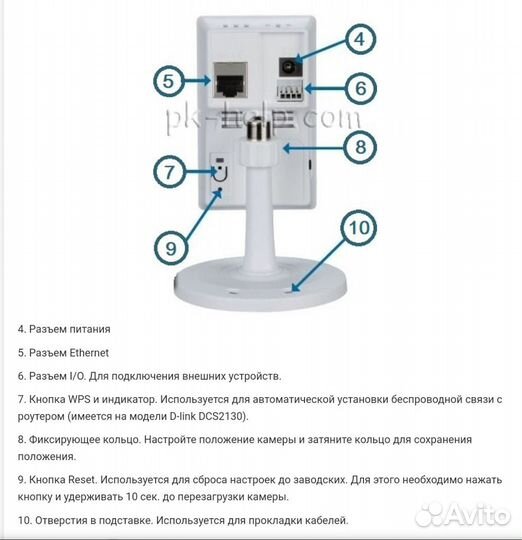 4

5

6

pk-help.com

8

7

9

10

4. Разъем питания

5. Разъем Ethernet

6. Разъем I/O. Для подключения внешних устройств.

7. Кнопка WPS и индикатор. Используется для автоматической установки беспроводной связи с роутером (имеется на модели D-link DCS2130).

8. Фиксирующее кольцо. Настройте положение камеры и затяните кольцо для сохранения положения.

9. Кнопка Reset. Используется для сброса настроек до заводских. Для этого необходимо нажать кнопку и удерживать 10 сек. до перезагрузки камеры.

10. Отверстия в подставке. Используется для прокладки кабелей.

Avito