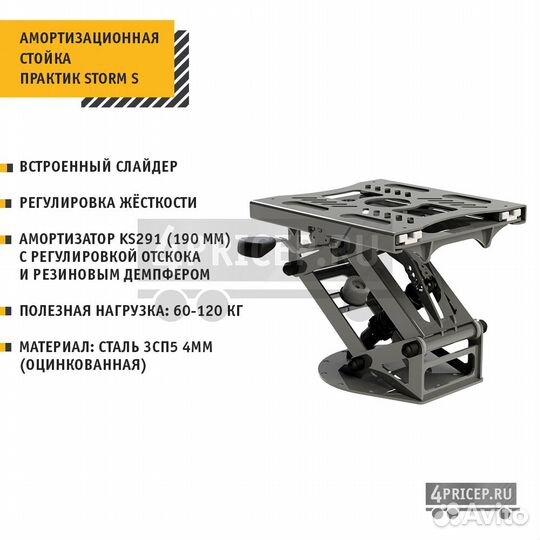 АМОРТИЗАЦИОННАЯ СТОЙКА ПРАКТИК STORM S

ВСТРОЕННЫЙ СЛАЙДЕР

РЕГУЛИРОВКА ЖЁСТКОСТИ

АМОРТИЗАТОР KS291 (190 ММ) С РЕГУЛИРОВКОЙ ОТСКОКА И РЕЗИНОВЫМ ДЕМПФЕРОМ

ПОЛЕЗНАЯ НАГРУЗКА: 60-120 КГ

МАТЕРИАЛ: СТАЛЬ 3СП5 4ММ (ОЦИНКОВАННАЯ)

4PRICEP.RU

4PRICEP.RU

Avito