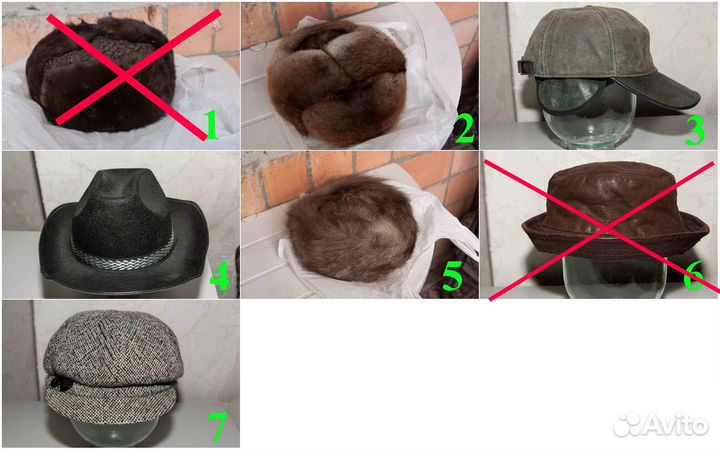 1
2
3
4
5
6
7
Avito