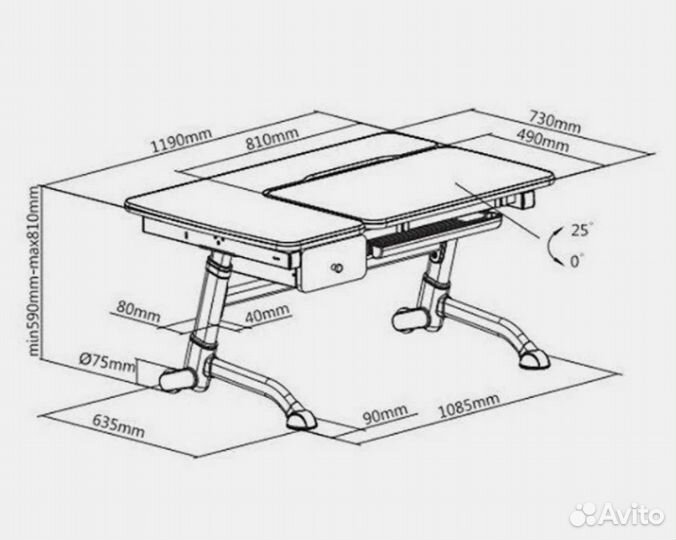 1190mm
810mm
730mm
490mm
min590mm-max810mm
25°
0°
80mm
40mm
Ø75mm
635mm
90mm
1085mm
Avito