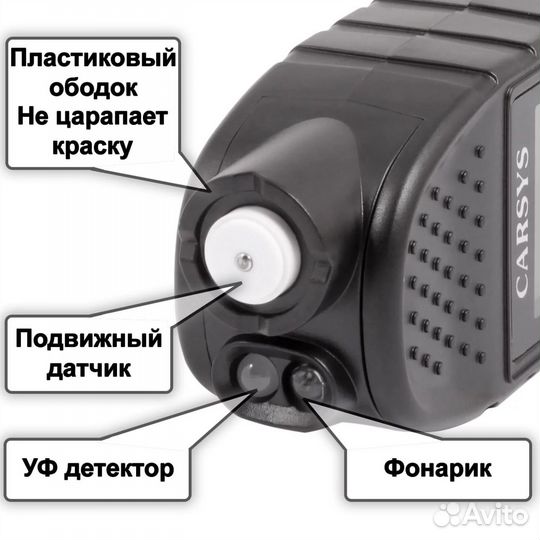 Пластиковый ободок
Не царапает краску

CARSYS

Подвижный датчик

УФ детектор

Фонарик

Avito