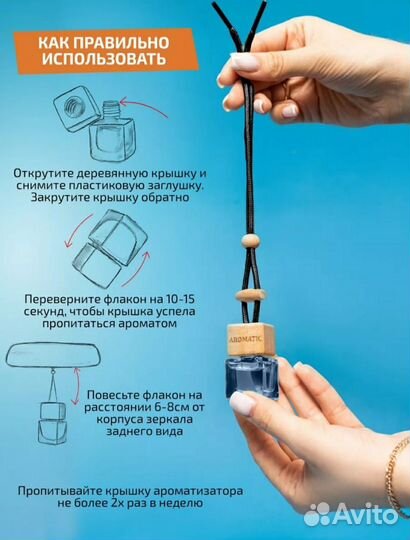 КАК ПРАВИЛЬНО ИСПОЛЬЗОВАТЬ

Открутите деревянную крышку и снимите пластиковую заглушку. Закрутите крышку обратно

Переверните флакон на 10-15 секунд, чтобы крышка успела пропитаться ароматом

Повесьте флакон на расстоянии 6-8см от корпуса зеркала заднего вида

Пропитывайте крышку ароматизатора не более 2х раз в неделю

AROMATIC

Avito