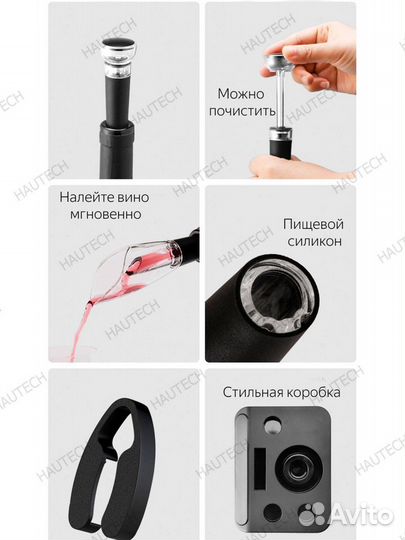 HAUTECH

Можно почистить

Налейте вино мгновенно

Пищевой силикон

Стильная коробка

Avito