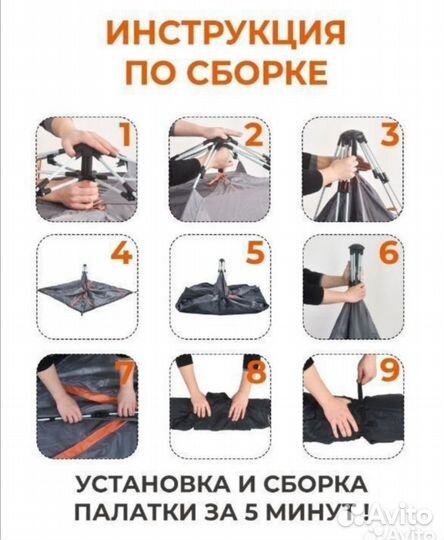 ИНСТРУКЦИЯ ПО СБОРКЕ

1

2

3

4

5

6

7

8

9

УСТАНОВКА И СБОРКА ПАЛАТКИ ЗА 5 МИНУТ !

Avito