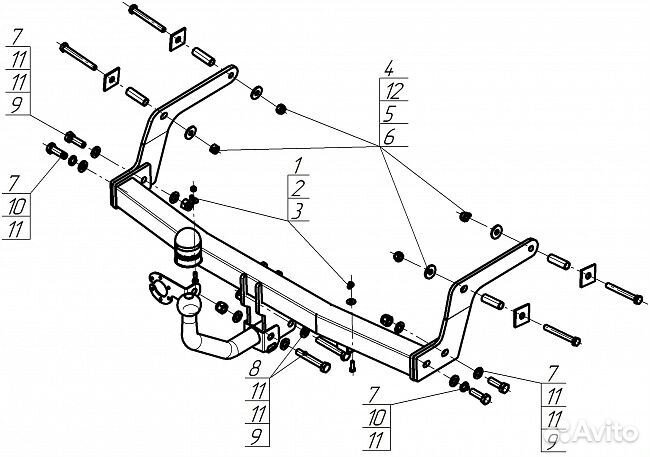 7
11
11
9

7
10
11

4
12
5
6

1
2
3

8
11
11
9

7
10
11

7
11
11
9

Avito