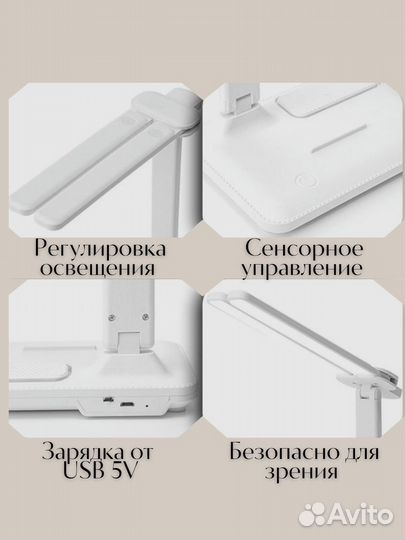 Регулировка освещения

Сенсорное управление

Зарядка от USB 5V

Безопасно для зрения

Avito