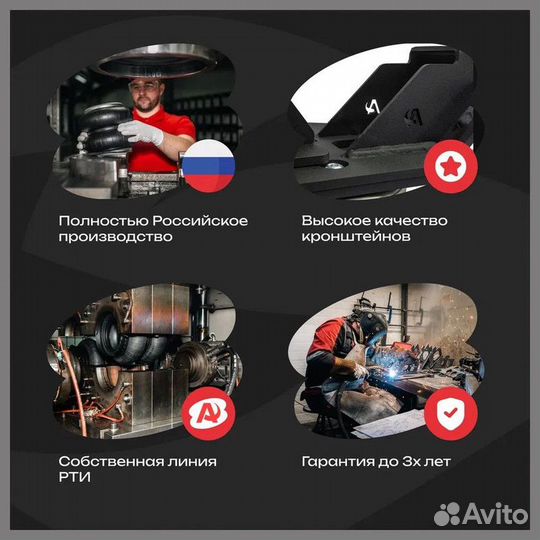 Полностью Российское производство

Высокое качество кронштейнов

Собственная линия РТИ

Гарантия до 3х лет

Avito