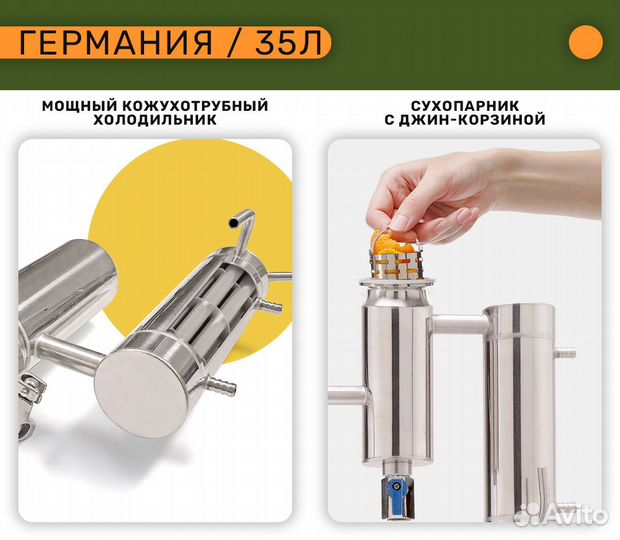 ГЕРМАНИЯ / 35Л

МОЩНЫЙ КОЖУХОТРУБНЫЙ ХОЛОДИЛЬНИК

СУХОПАРНИК С ДЖИН-КОРЗИНОЙ

Avito