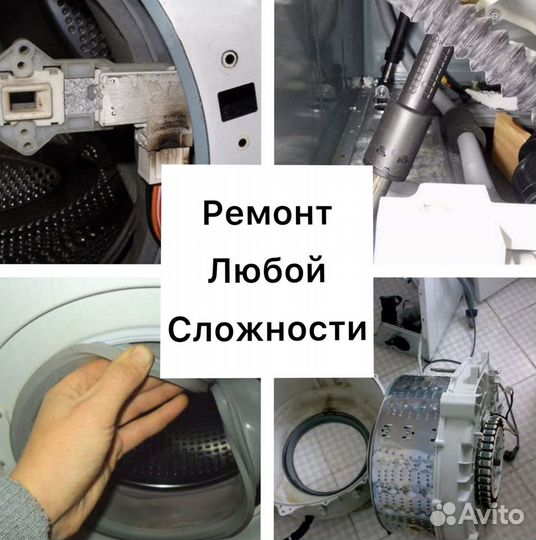 Ремонт
Любой
Сложности

Avito