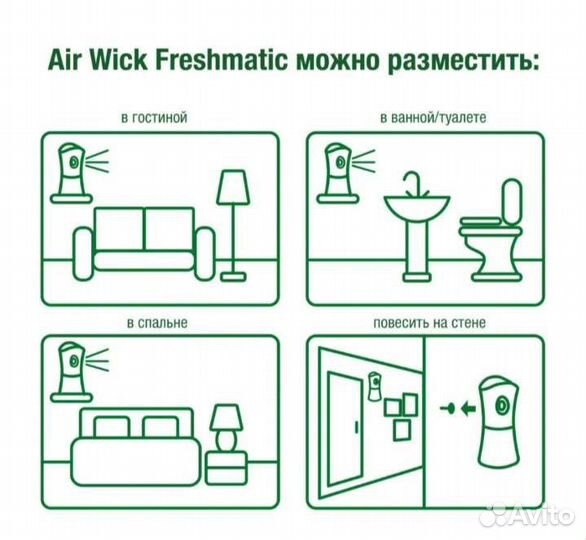 Air Wick Freshmatic можно разместить:

в гостиной

в ванной/туалете

в спальне

повесить на стене

Avito