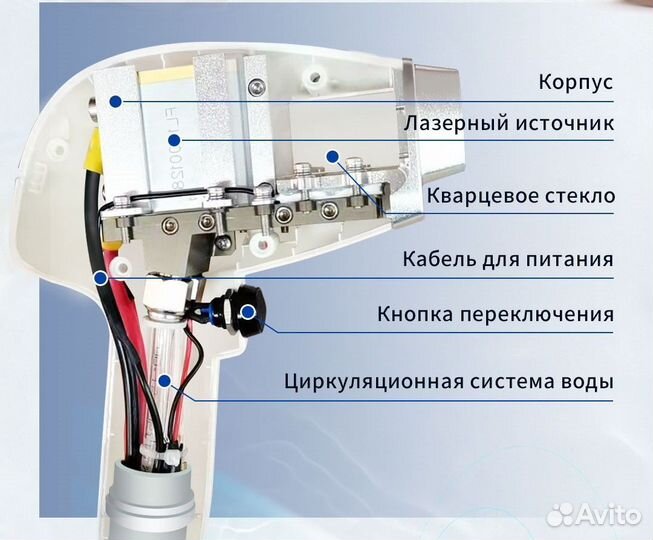 Корпус

Лазерный источник

Кварцевое стекло

Кабель для питания

Кнопка переключения

Циркуляционная система воды

Avito