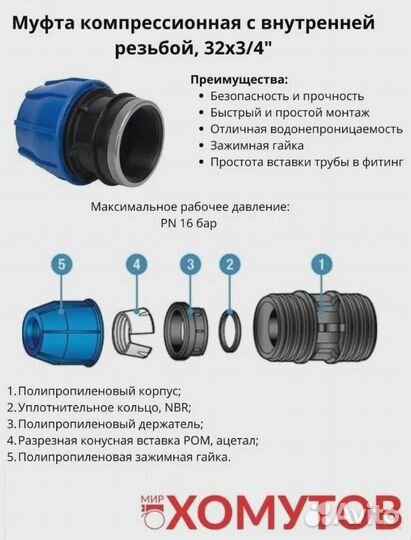 Муфта компрессионная с внутренней резьбой, 32х3/4"

Преимущества:
• Безопасность и прочность
• Быстрый и простой монтаж
• Отличная водонепроницаемость
• Зажимная гайка
• Простота вставки трубы в фитинг

Максимальное рабочее давление:
PN 16 бар

5 4 3 2 1

1. Полипропиленовый корпус;
2. Уплотнительное кольцо, NBR;
3. Полипропиленовый держатель;
4. Разрезная конусная вставка POM, ацетал;
5. Полипропиленовая зажимная гайка.

МИР ХОМУТОВ

Avito